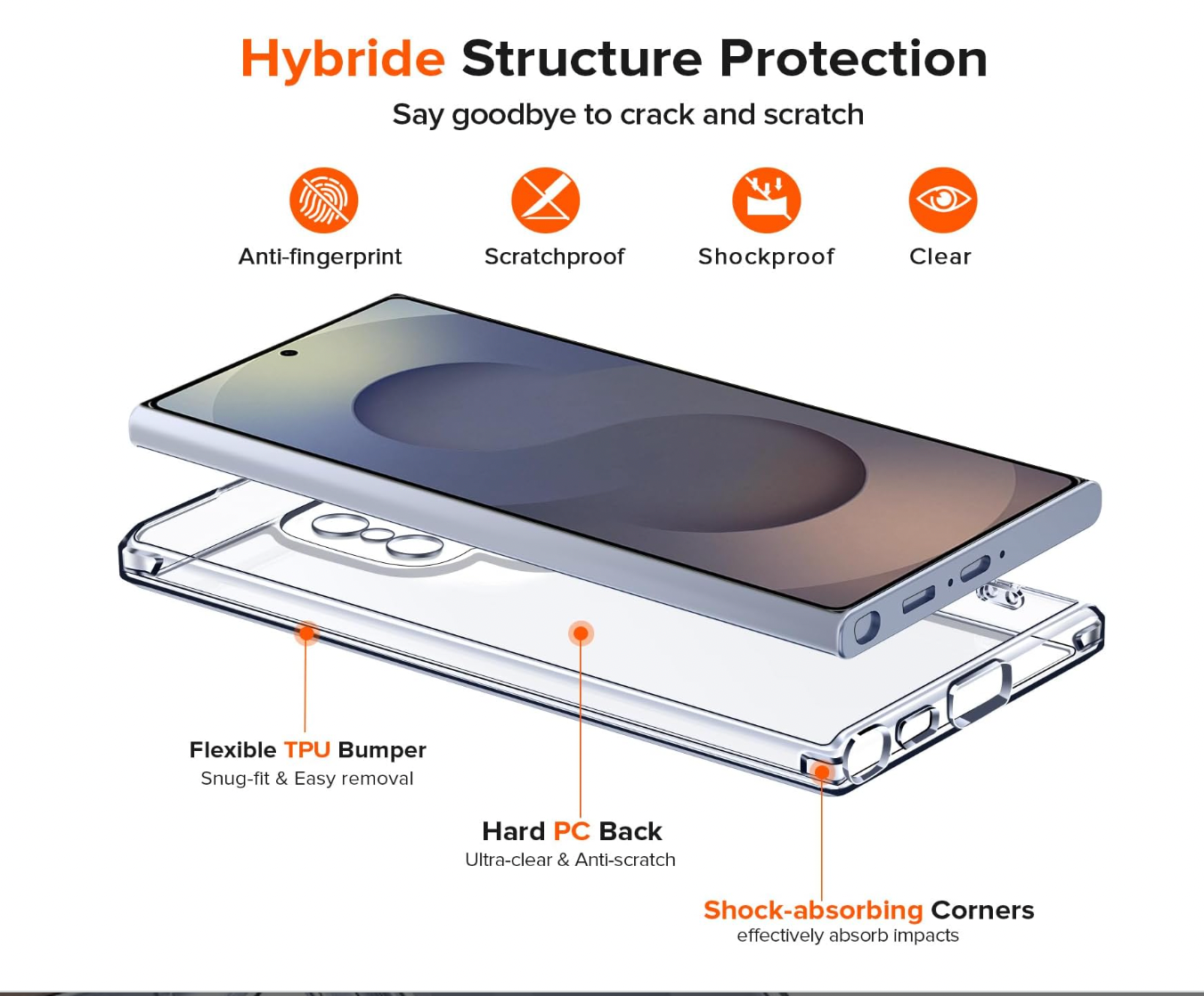 Hybride Structure Protection

Say goodbye to crack and scratch

Anti-fingerprint

Scratchproof

Shockproof

Clear

Flexible TPU Bumper
Snug-fit & Easy removal

Hard PC Back
Ultra-clear & Anti-scratch

Shock-absorbing Corners
effectively absorb impacts