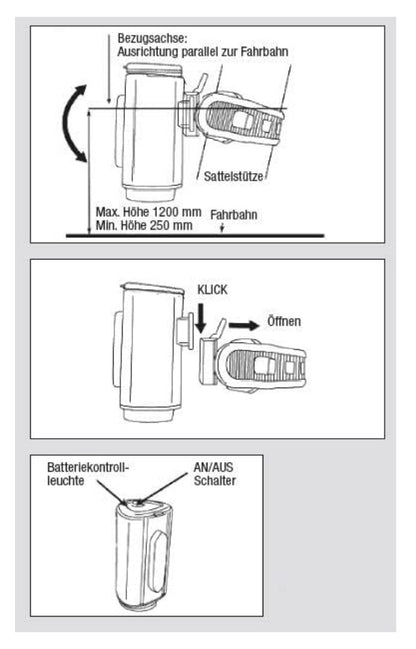 Bezugsachse:
Ausrichtung parallel zur Fahrbahn

Sattelstütze

Max. Höhe 1200 mm
Min. Höhe 250 mm

Fahrbahn

KLICK

Öffnen

Batteriekontrollleuchte

AN/AUS Schalter