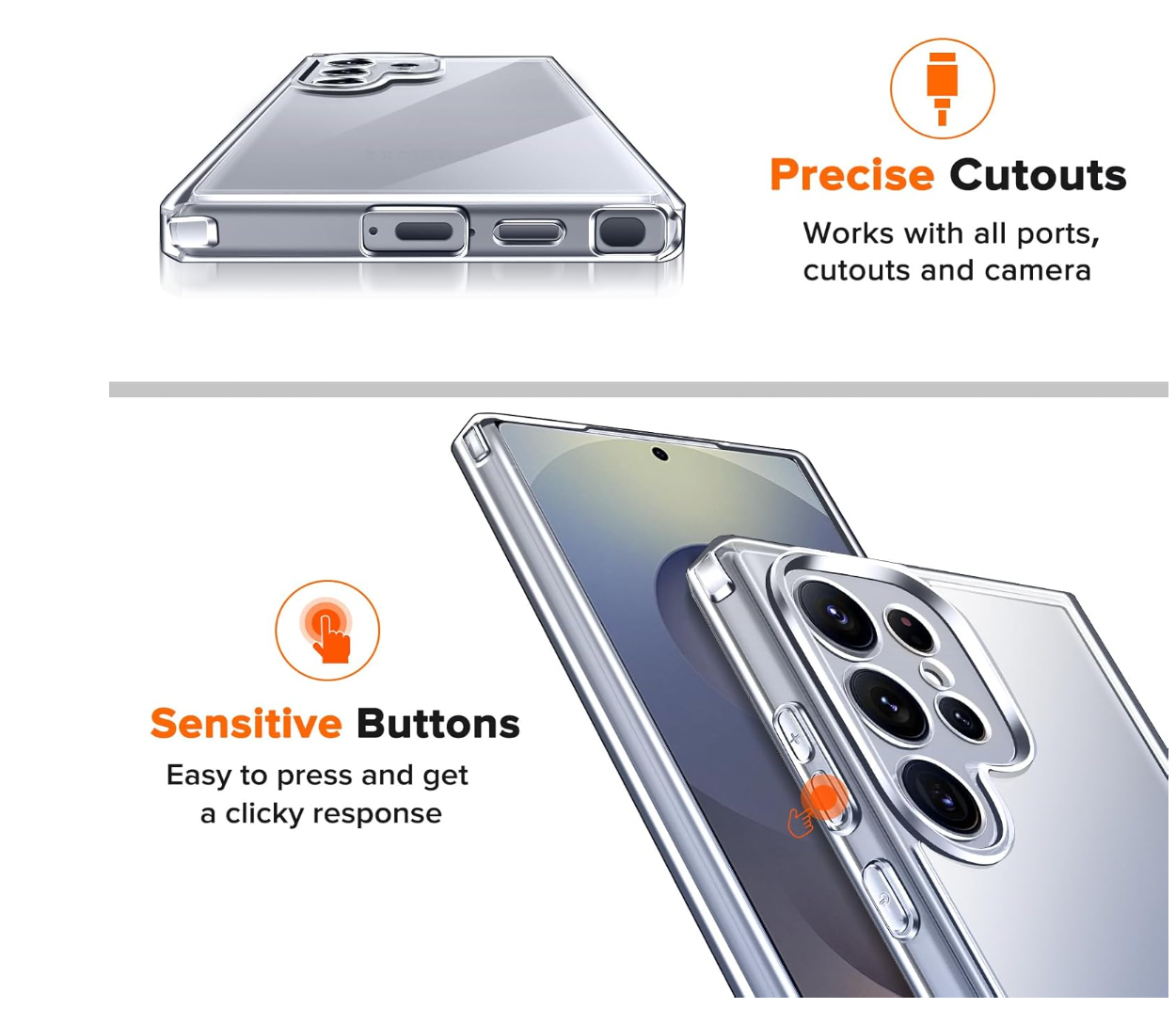 Precise Cutouts

Works with all ports, cutouts and camera

Sensitive Buttons

Easy to press and get a clicky response