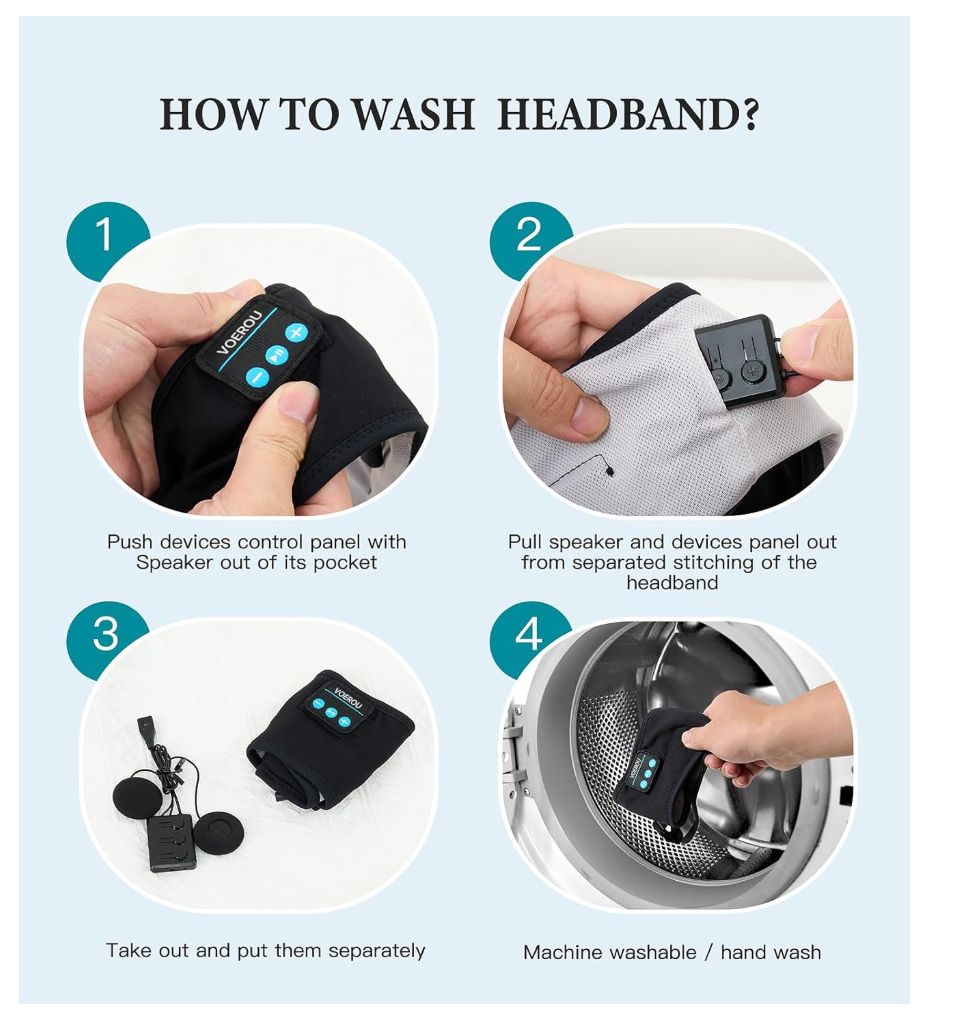 HOW TO WASH HEADBAND?

1

VOEROU

Push devices control panel with Speaker out of its pocket

2

Pull speaker and devices panel out from separated stitching of the headband

3

VOEROU

Take out and put them separately

4

VOEROU

Machine washable / hand wash