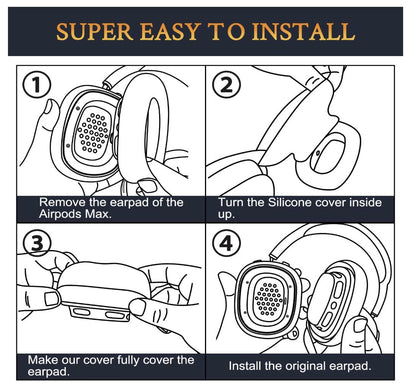 SUPER EASY TO INSTALL

1

Remove the earpad of the Airpods Max.

2

Turn the Silicone cover inside up.

3

Make our cover fully cover the earpad.

4

Install the original earpad.