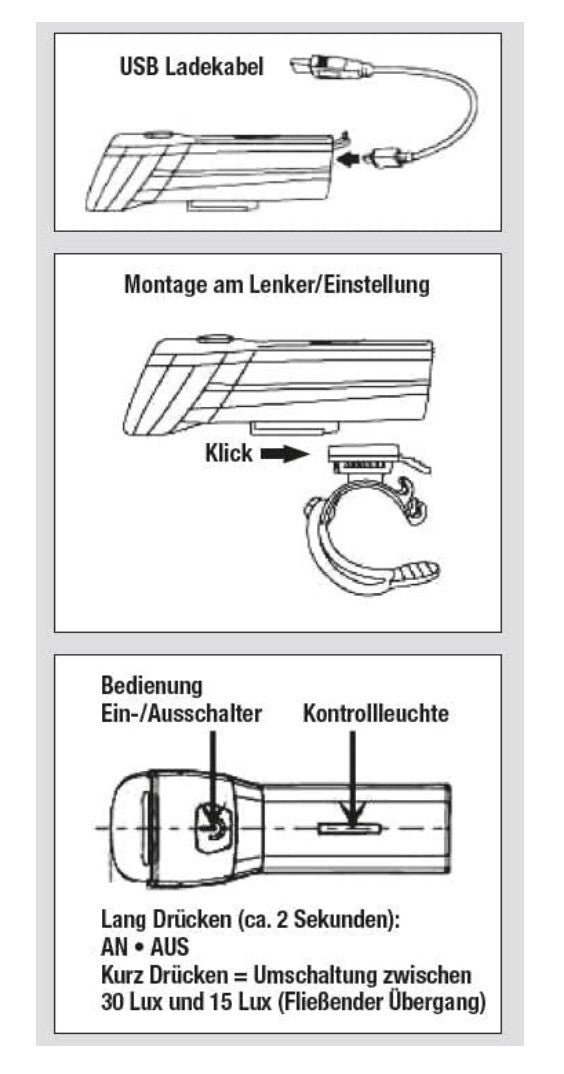 USB Ladekabel

Montage am Lenker/Einstellung

Klick

Bedienung
Ein-/Ausschalter

Kontrollleuchte

Lang Drücken (ca. 2 Sekunden):
AN • AUS
Kurz Drücken = Umschaltung zwischen 30 Lux und 15 Lux (Fließender Übergang)