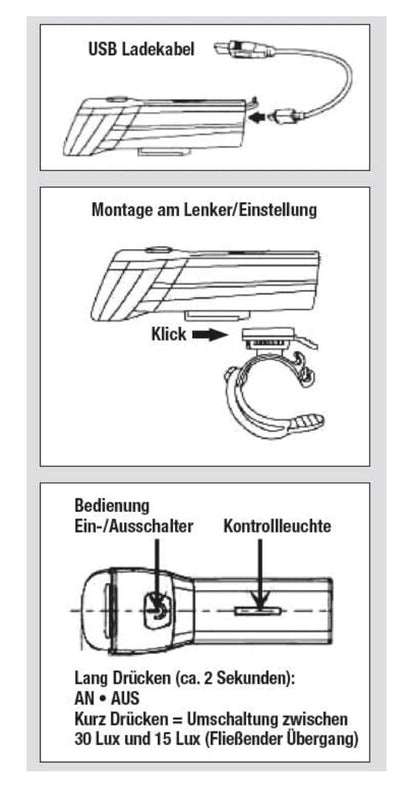 USB Ladekabel

Montage am Lenker/Einstellung

Klick

Bedienung
Ein-/Ausschalter

Kontrollleuchte

Lang Drücken (ca. 2 Sekunden):
AN • AUS
Kurz Drücken = Umschaltung zwischen
30 Lux und 15 Lux (Fließender Übergang)