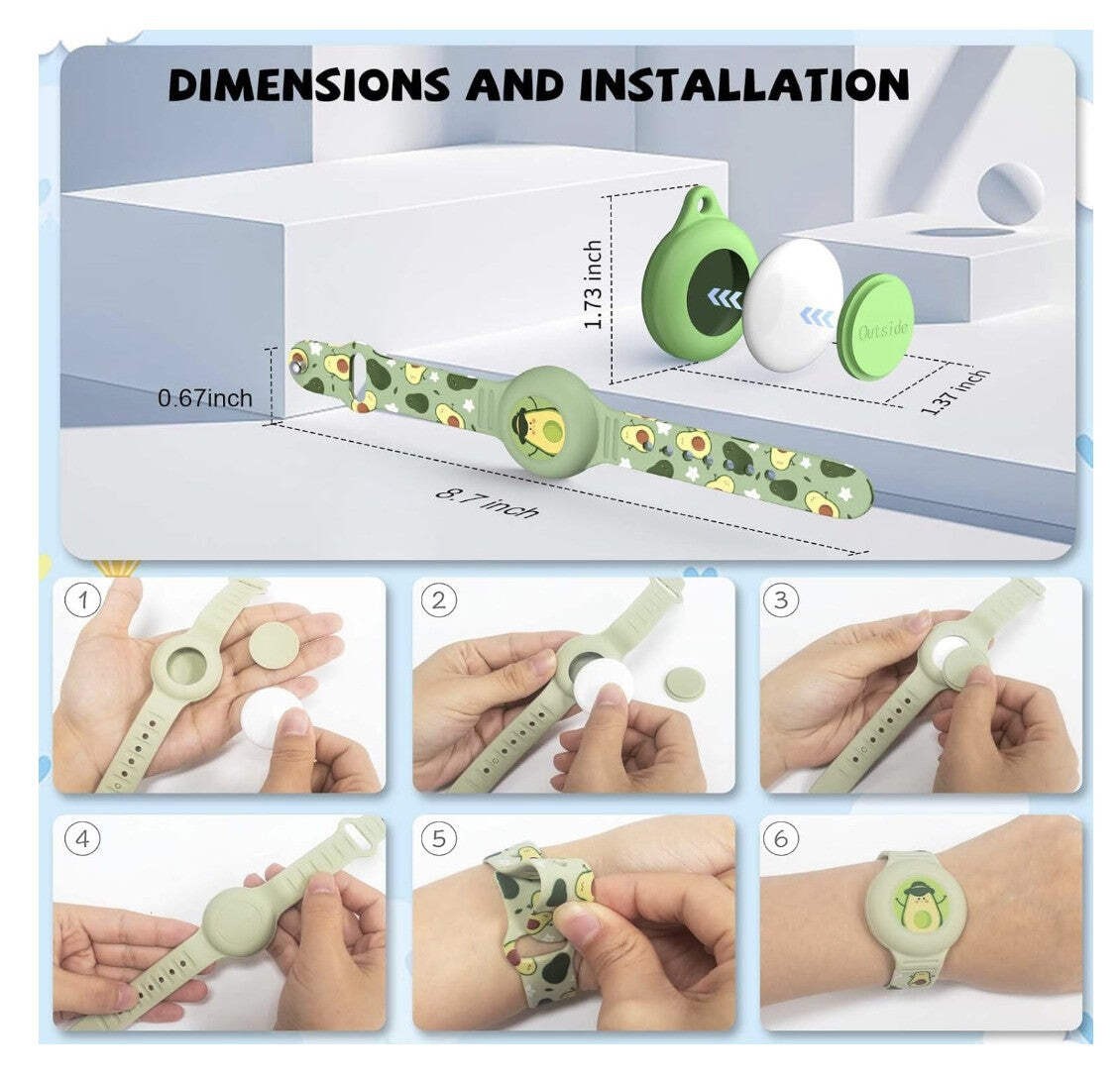 DIMENSIONS AND INSTALLATION

1.73 inch

Outside

1.37 inch

0.67inch

8.7 inch

1

2

3

4

5

6