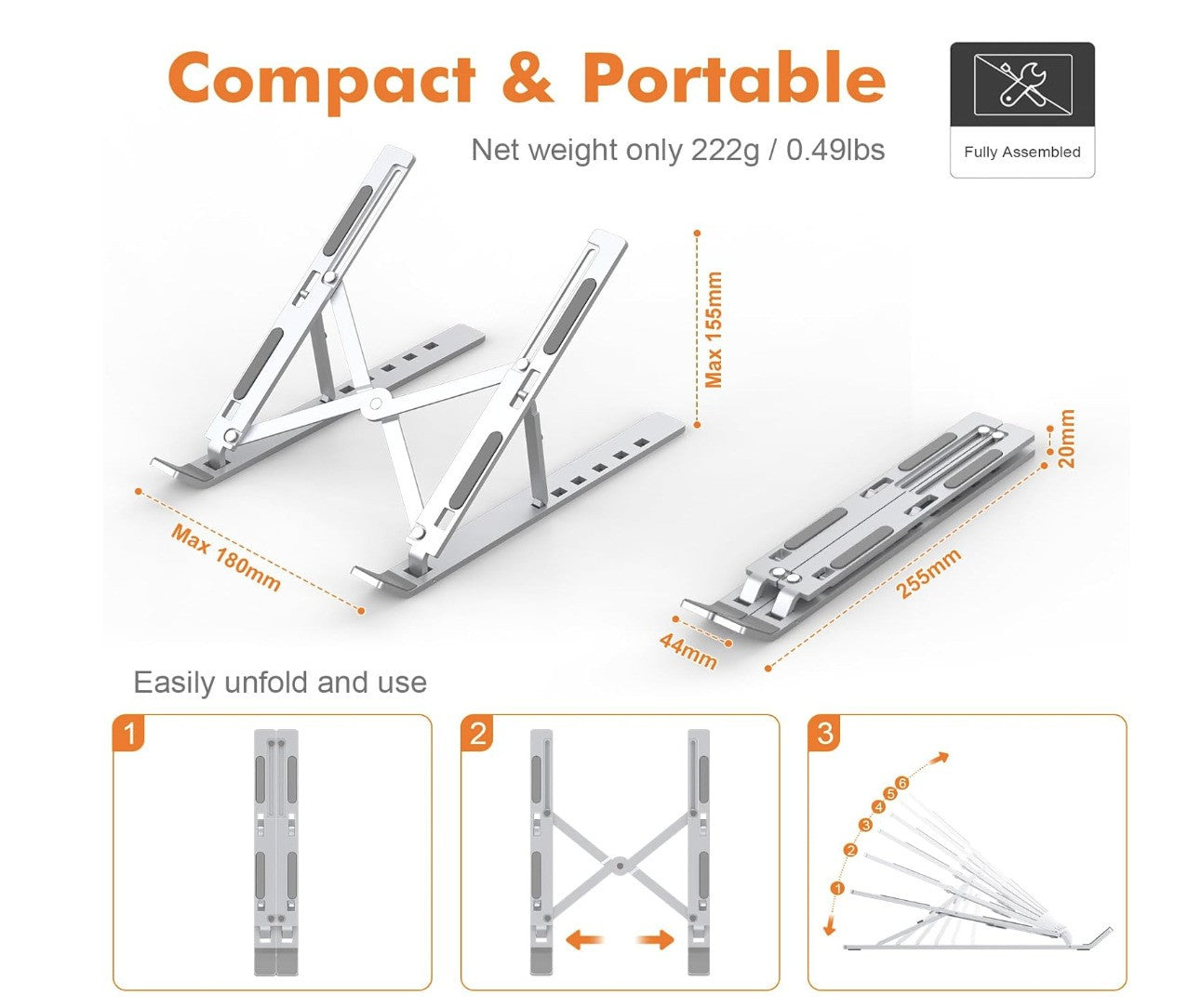 Compact & Portable

Net weight only 222g / 0.49lbs

Fully Assembled

Max 155mm

Max 180mm

20mm

255mm

44mm

Easily unfold and use

1

2

3

1 2 3 4 5 6